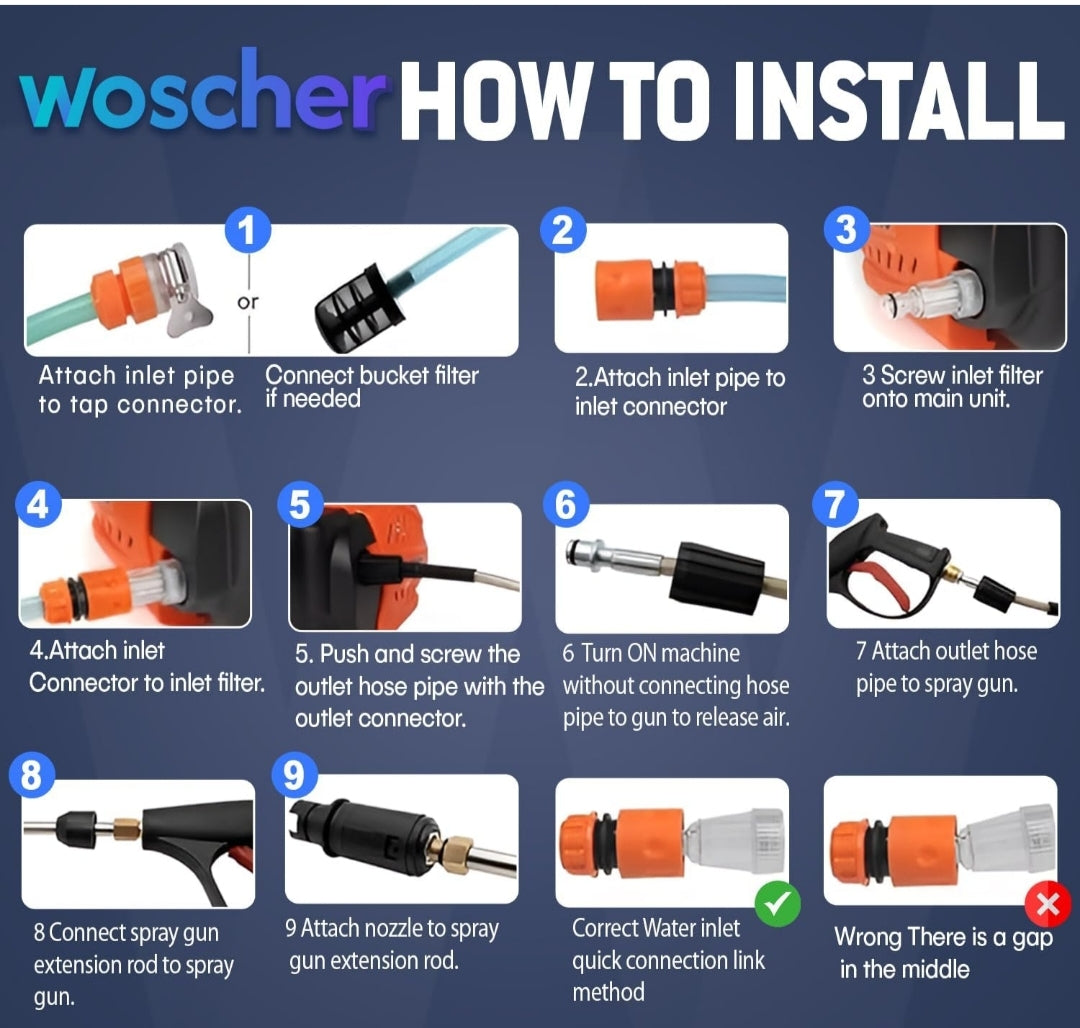 woscher HOW TO INSTALL

1

or

Attach inlet pipe to tap connector.

Connect bucket filter if needed

2

2.Attach inlet pipe to inlet connector

3

3 Screw inlet filter onto main unit.

4

4.Attach inlet Connector to inlet filter.

5

5. Push and screw the outlet hose pipe with the outlet connector.

6

6 Turn ON machine without connecting hose pipe to gun to release air.

7

7 Attach outlet hose pipe to spray gun.

8

8 Connect spray gun extension rod to spray gun.

9

9 Attach nozzle to spray gun extension rod.

Correct Water inlet quick connection link method

Wrong There is a gap in the middle