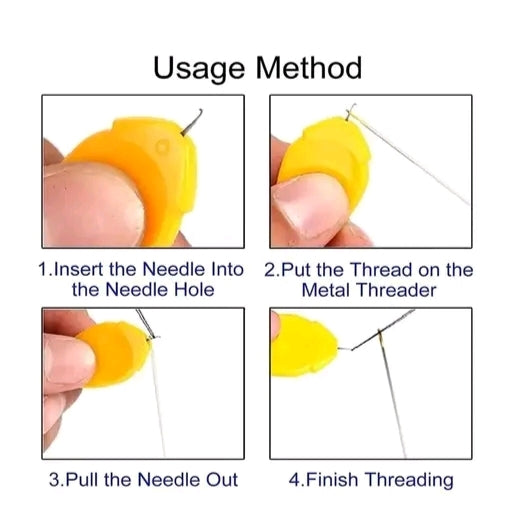 Usage Method

1.Insert the Needle Into the Needle Hole

2.Put the Thread on the Metal Threader

3.Pull the Needle Out

4.Finish Threading