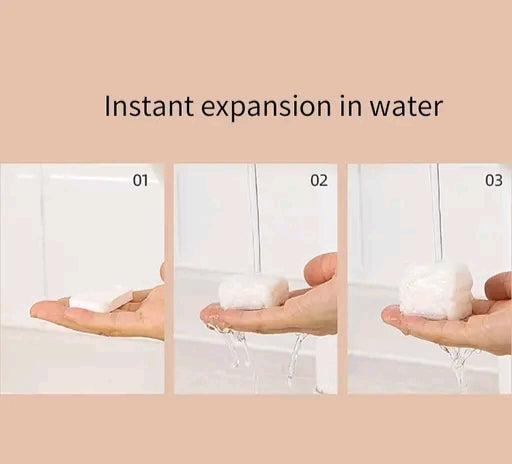 Instant expansion in water

01

02

03