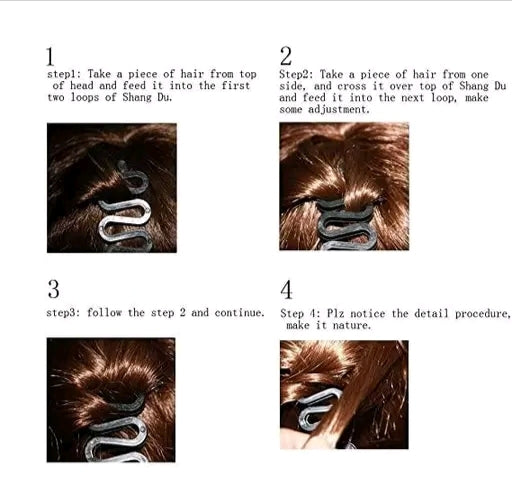 1
step1: Take a piece of hair from top of head and feed it into the first two loops of Shang Du.

2
Step2: Take a piece of hair from one side, and cross it over top of Shang Du and feed it into the next loop, make some adjustment.

3
step3: follow the step 2 and continue.

4
Step 4: Plz notice the detail procedure, make it nature.