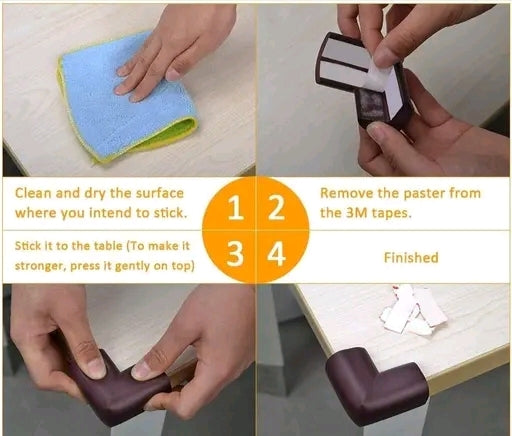 Clean and dry the surface where you intend to stick.

1

2

Remove the paster from the 3M tapes.

Stick it to the table (To make it stronger, press it gently on top)

3

4

Finished