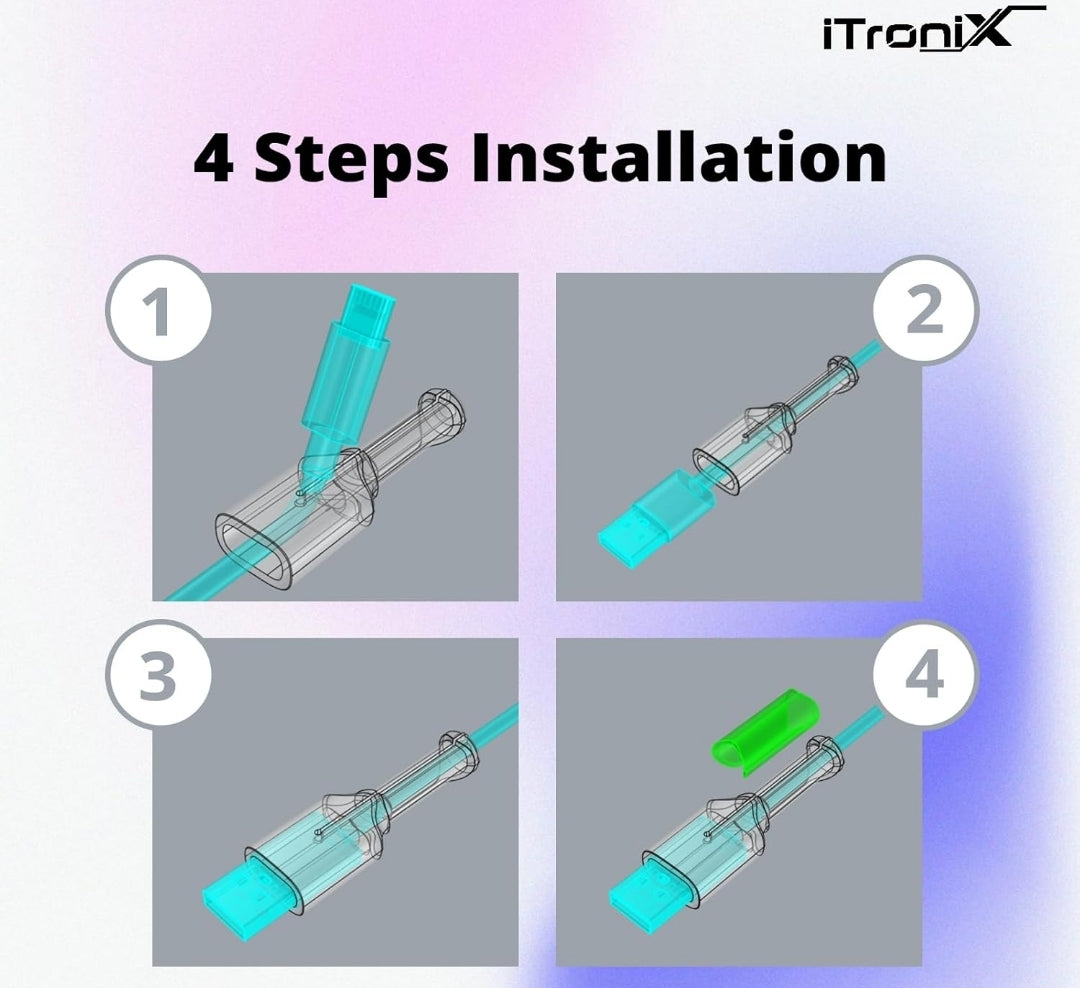 iTroniX

4 Steps Installation

1

2

3

4