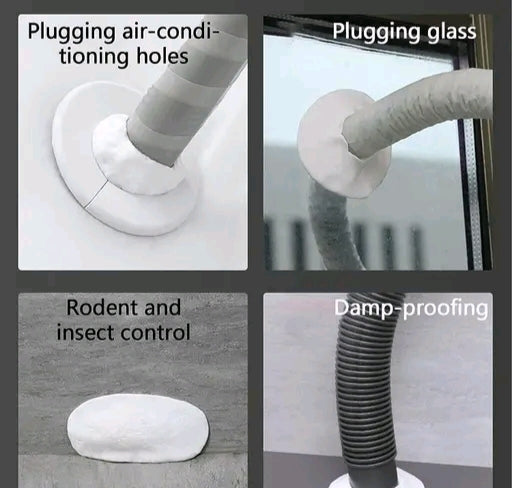 Plugging air-conditioning holes

Plugging glass

Rodent and insect control

Damp-proofing