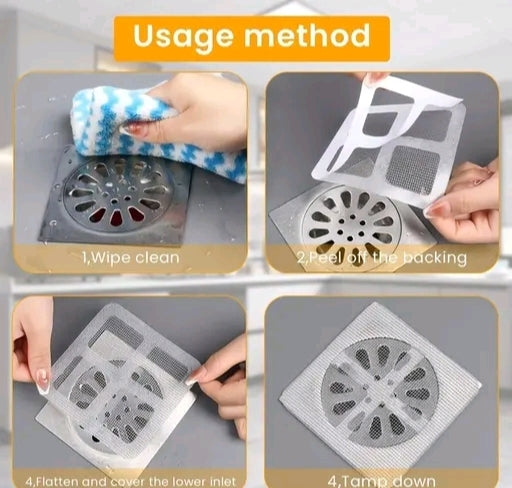 Usage method

1,Wipe clean

2,Peel off the backing

4,Flatten and cover the lower inlet

4,Tamp down