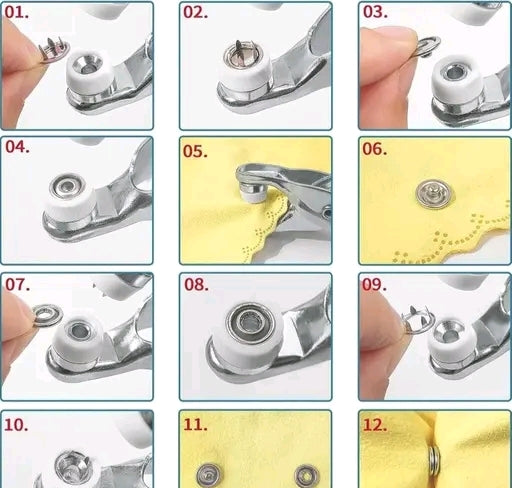 01.

02.

03.

04.

05.

06.

07.

08.

09.

10.

11.

12.