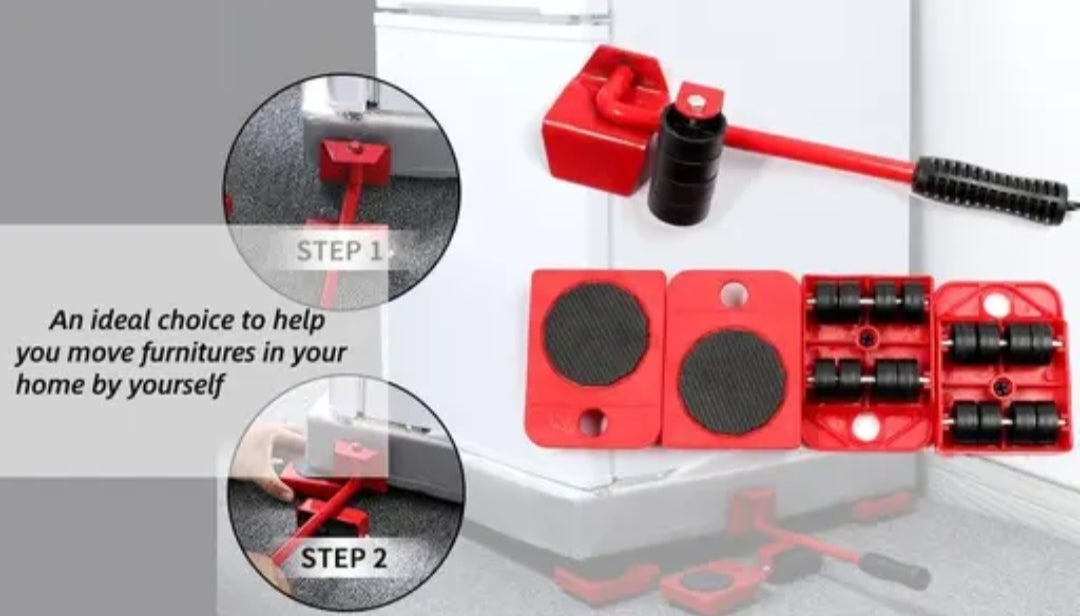 STEP 1

An ideal choice to help you move furnitures in your home by yourself

STEP 2