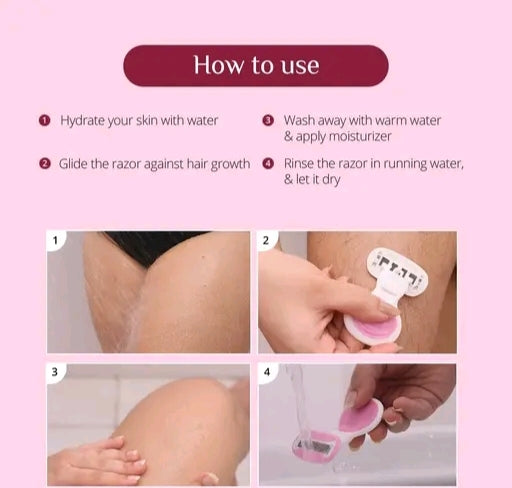 How to use

1 Hydrate your skin with water

2 Glide the razor against hair growth

3 Wash away with warm water & apply moisturizer

4 Rinse the razor in running water, & let it dry

1

2

3

4