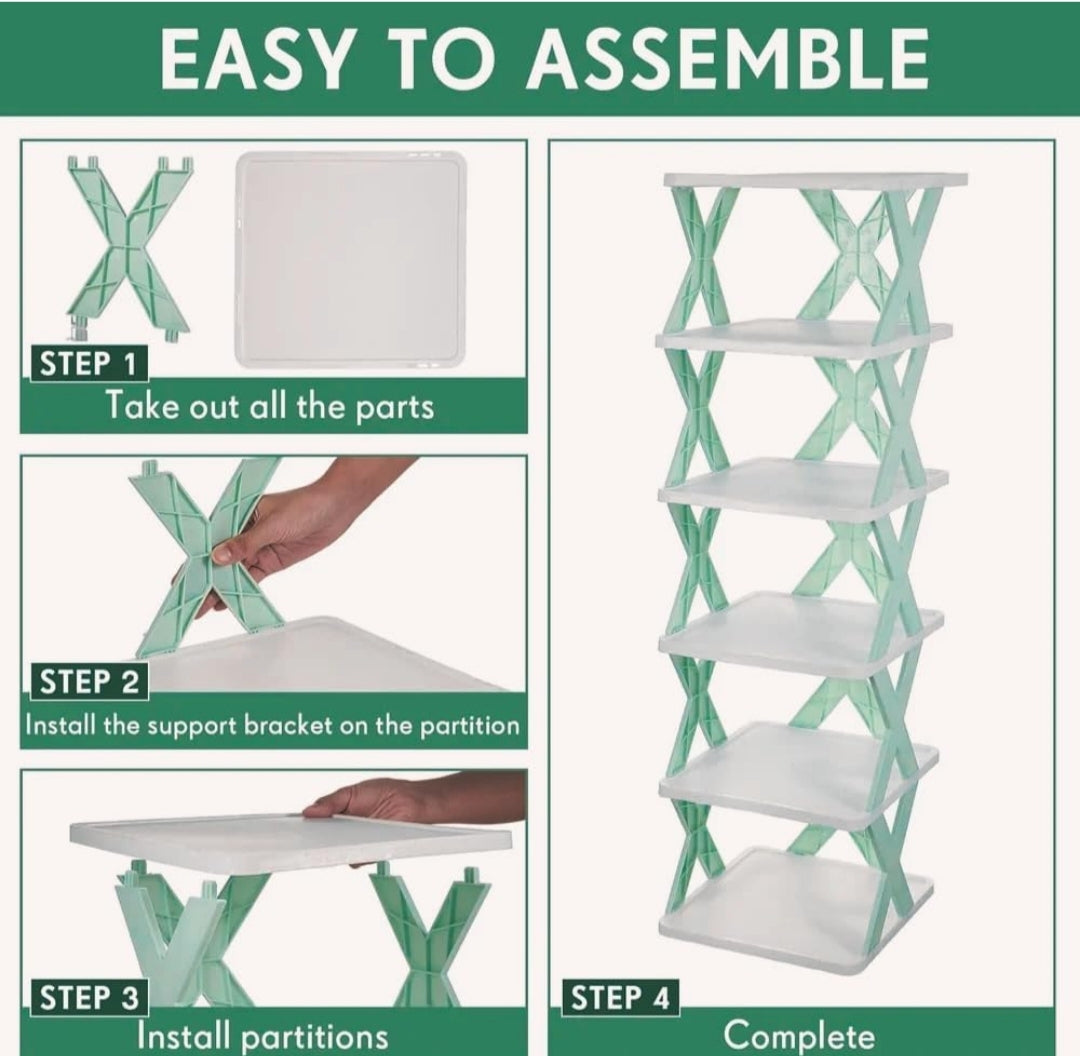 EASY TO ASSEMBLE

STEP 1
Take out all the parts

STEP 2
Install the support bracket on the partition

STEP 3
Install partitions

STEP 4
Complete