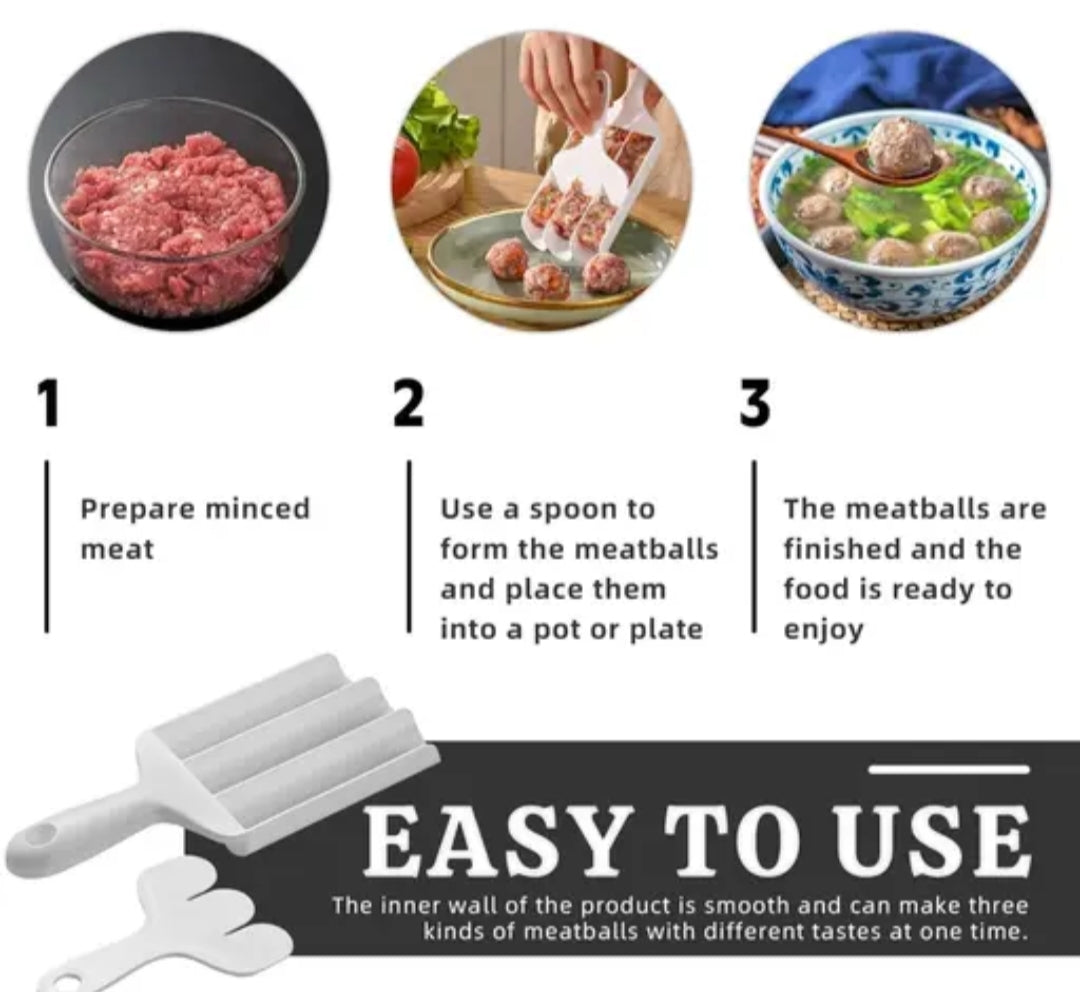 1

Prepare minced meat

2

Use a spoon to form the meatballs and place them into a pot or plate

3

The meatballs are finished and the food is ready to enjoy

EASY TO USE

The inner wall of the product is smooth and can make three kinds of meatballs with different tastes at one time.