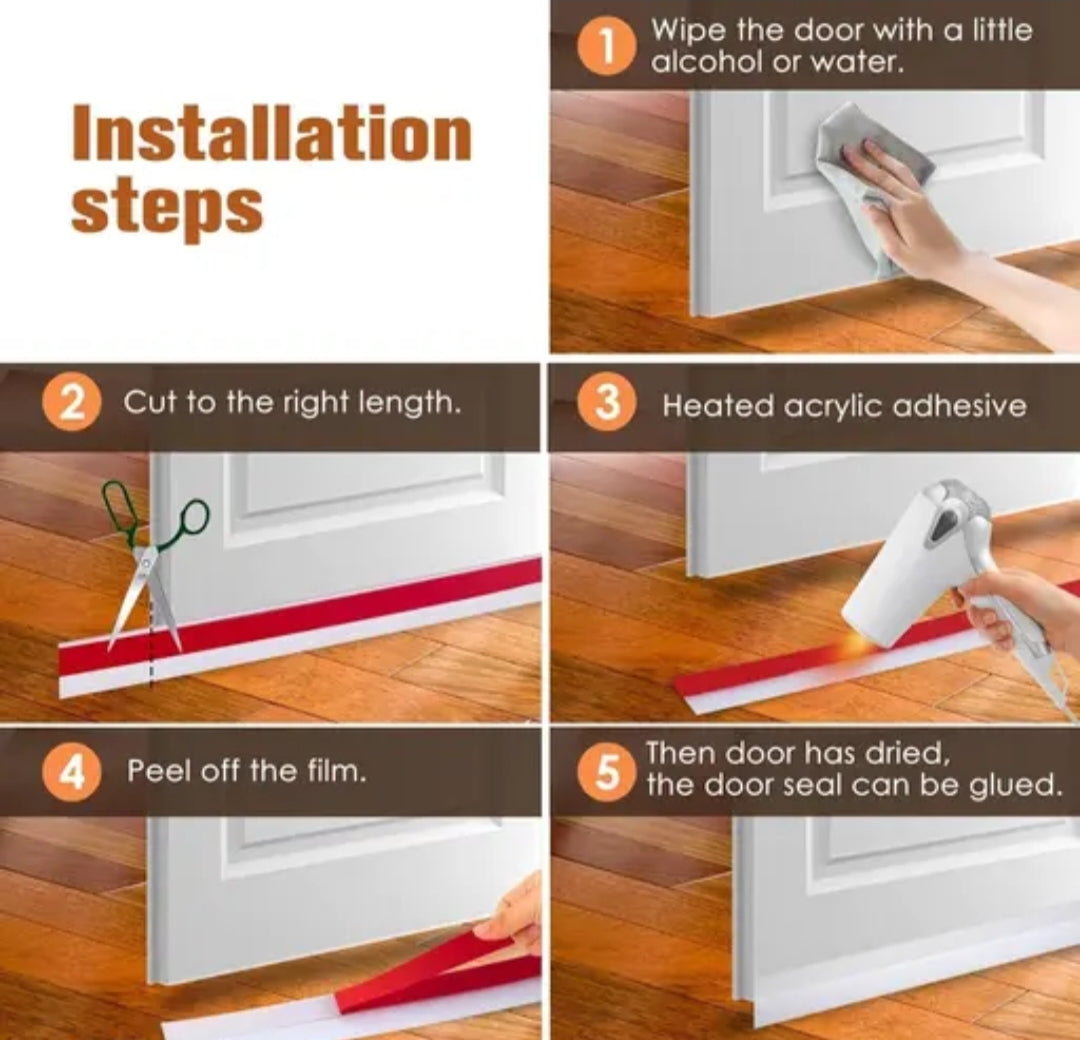 Installation steps

1 Wipe the door with a little alcohol or water.

2 Cut to the right length.

3 Heated acrylic adhesive

4 Peel off the film.

5 Then door has dried, the door seal can be glued.