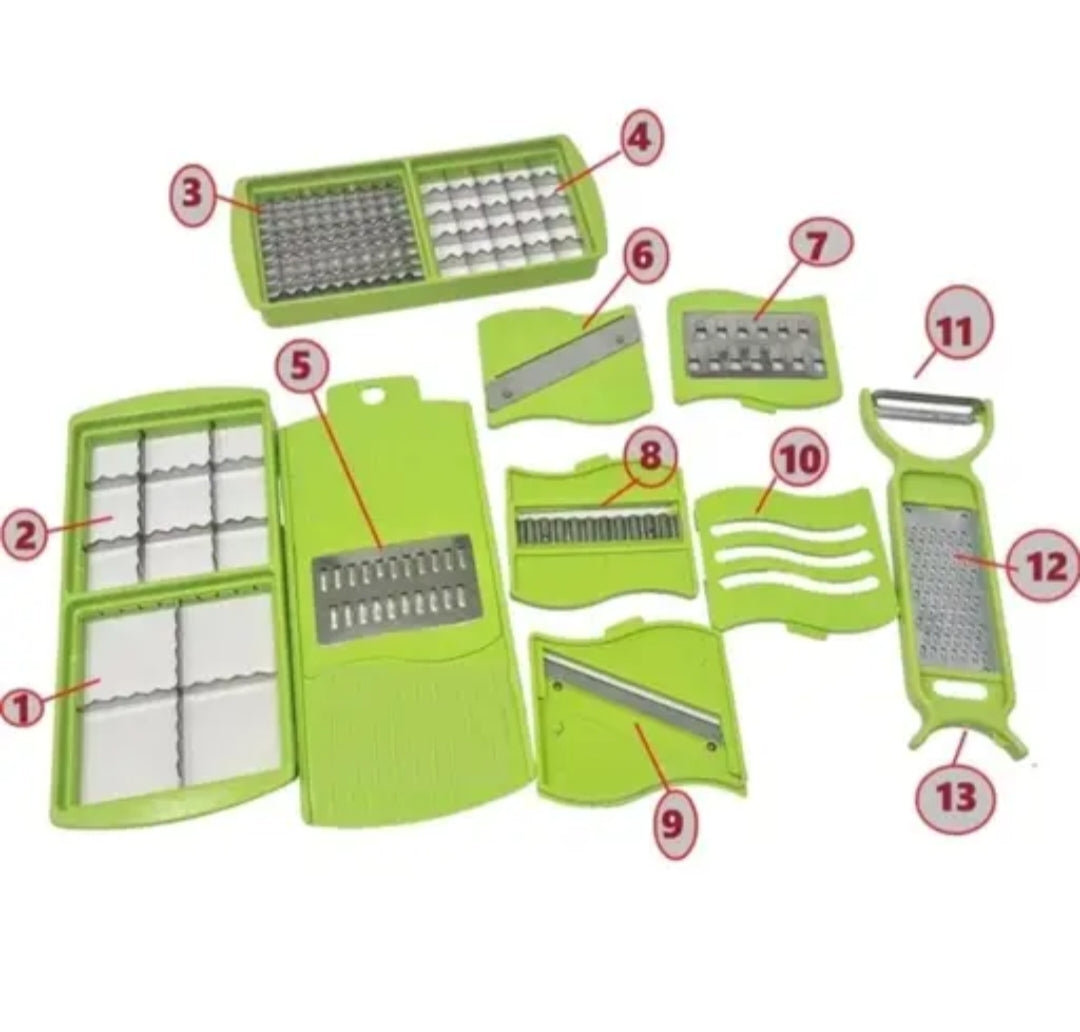 3
4
6
7
11
5
2
8
10
12
1
9
13