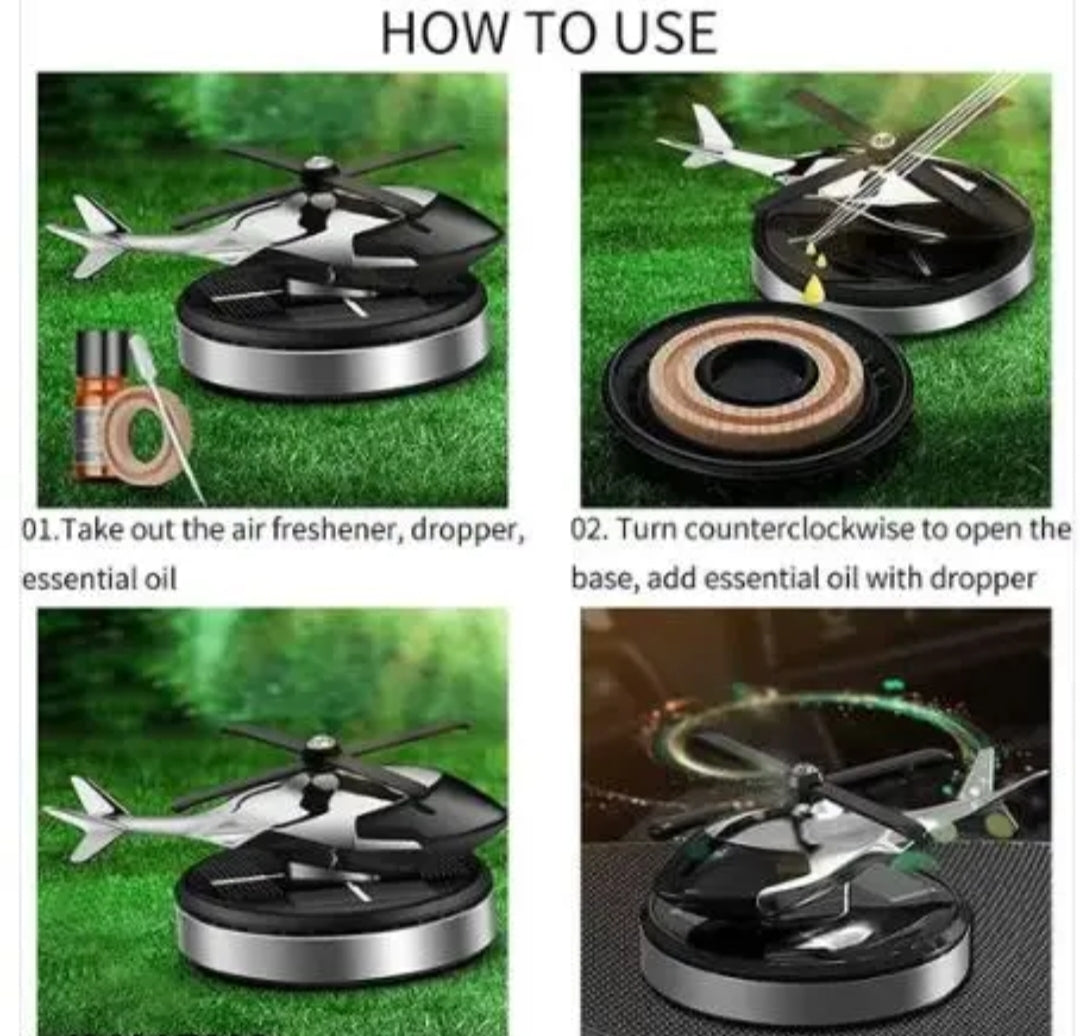 HOW TO USE

01.Take out the air freshener, dropper, essential oil

02. Turn counterclockwise to open the base, add essential oil with dropper