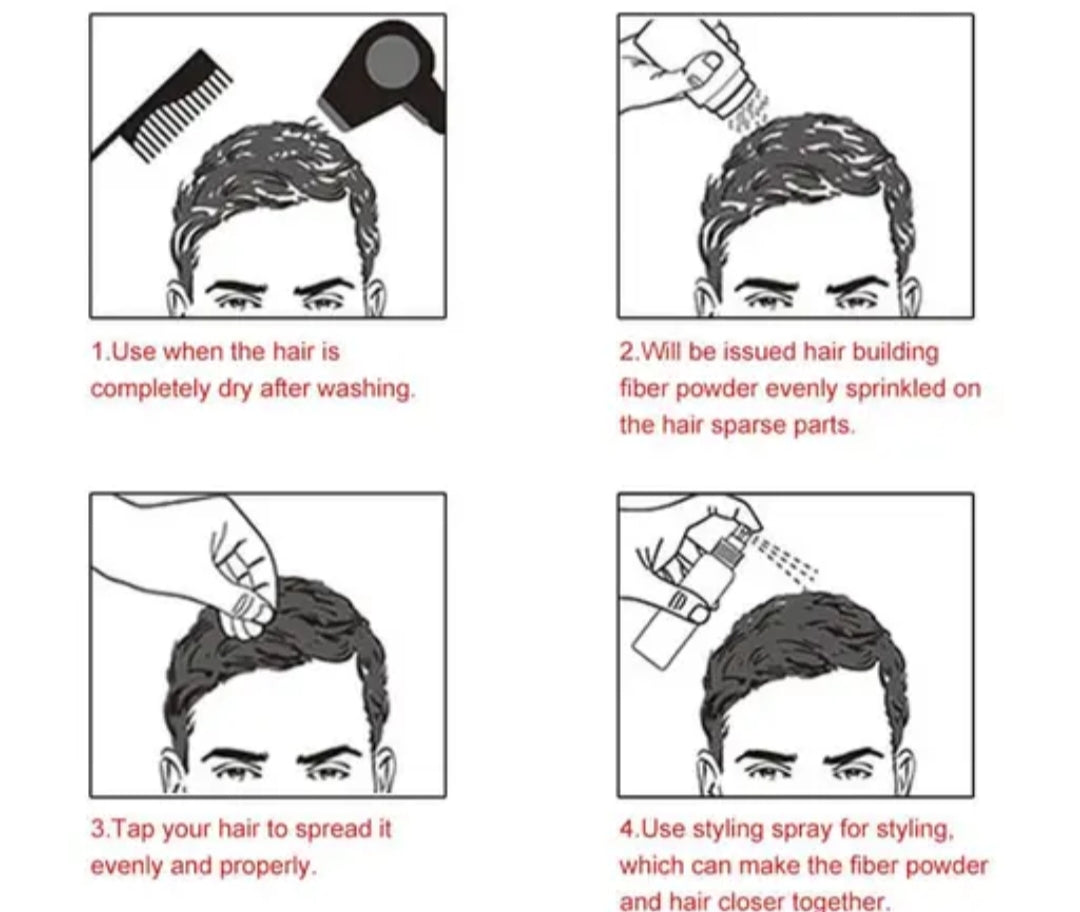 1.Use when the hair is completely dry after washing.

2.Will be issued hair building fiber powder evenly sprinkled on the hair sparse parts.

3.Tap your hair to spread it evenly and properly.

4.Use styling spray for styling, which can make the fiber powder and hair closer together.